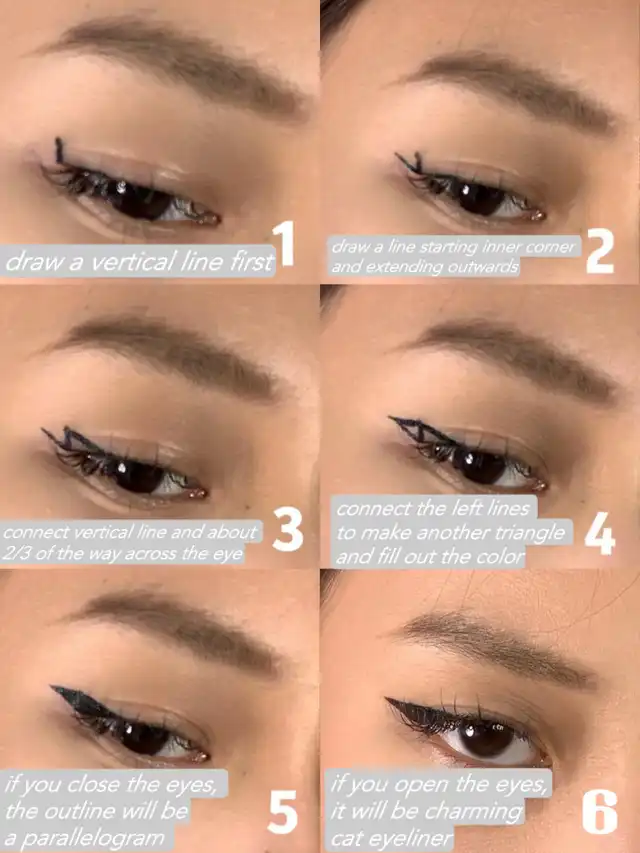 draw a vertical line first 1

draw a line starting inner corner and extending outwards 2

connect vertical line and about 2/3 of the way across the eye 3

connect the left lines to make another triangle and fill out the color 4

if you close the eyes, the outline will be a parallelogram 5

if you open the eyes, it will be charming cat eyeliner 6