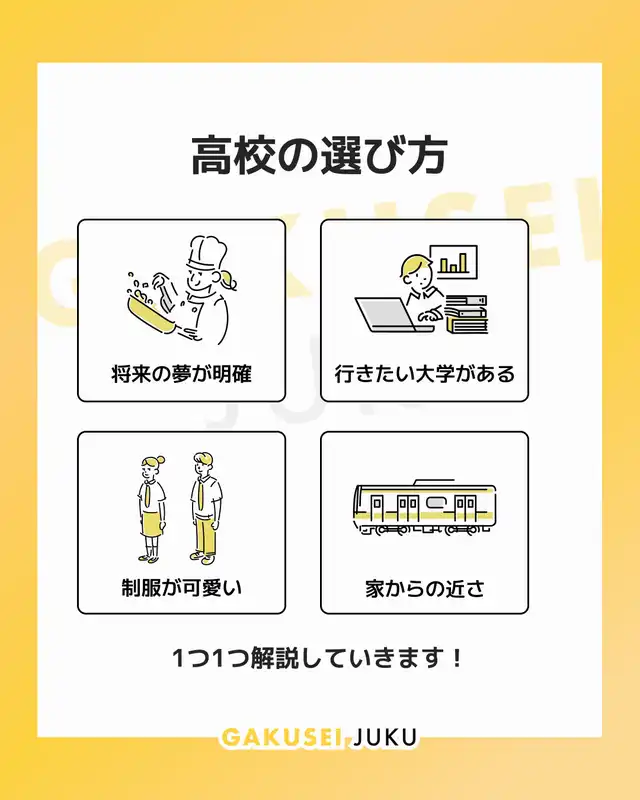 高校の選び方

将来の夢が明確

行きたい大学がある

制服が可愛い

家からの近さ

1つ1つ解説していきます！

GAKUSEI JUKU