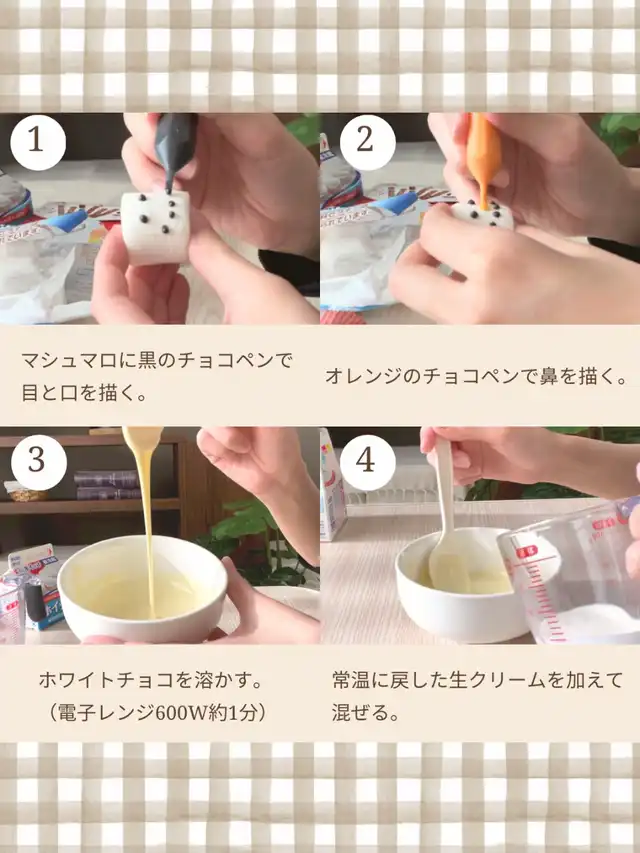 1

マシュマロに黒のチョコペンで目と口を描く。

2

オレンジのチョコペンで鼻を描く。

3

ホワイトチョコを溶かす。
(電子レンジ600W約1分)

4

常温に戻した生クリームを加えて混ぜる。