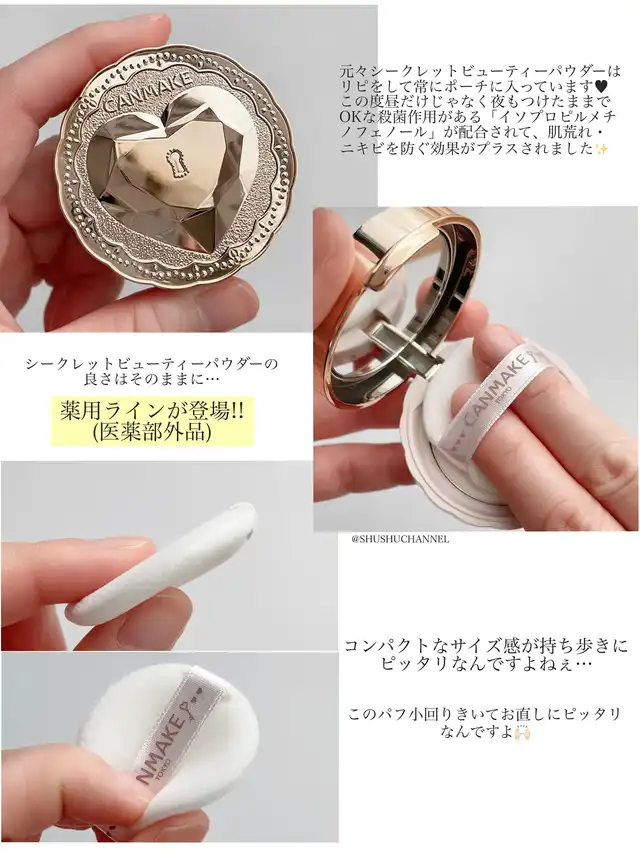 CANMAKE

元々シークレットビューティーパウダーはリピをして常にポーチに入っています🖤
この度昼だけじゃなく夜もつけたままでOKな殺菌作用がある「イソプロピルメチノフェノール」が配合されて、肌荒れ・ニキビを防ぐ効果がプラスされました✨

シークレットビューティーパウダーの良さはそのままに…

薬用ラインが登場!!
(医薬部外品)

CANMAKE TOKYO

@SHUSHUCHANNEL

コンパクトなサイズ感が持ち歩きにピッタリなんですよねぇ…

このパフ小回りきいてお直しにピッタリなんですよ🙌

NMAKE TOKYO