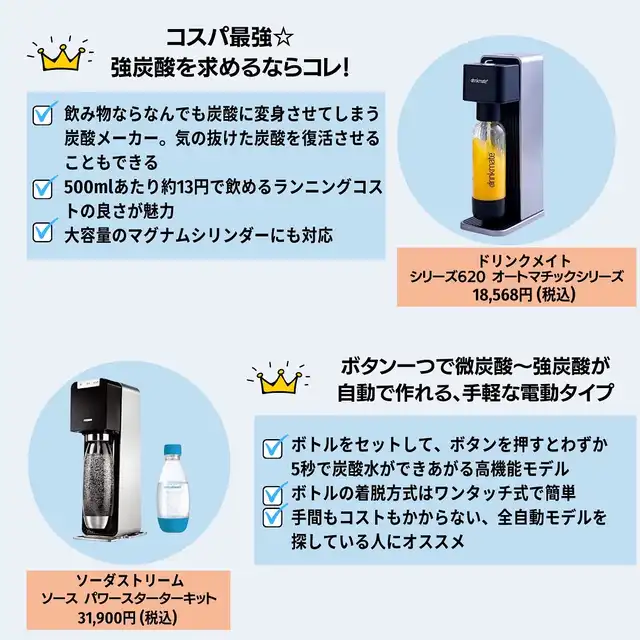 コスパ最強☆
強炭酸を求めるならコレ!

飲み物ならなんでも炭酸に変身させてしまう炭酸メーカー。気の抜けた炭酸を復活させることもできる
500mlあたり約13円で飲めるランニングコストの良さが魅力
大容量のマグナムシリンダーにも対応

drinkmate

drinkmate

ドリンクメイト
シリーズ620 オートマチックシリーズ
18,568円(税込)

ボタン一つで微炭酸〜強炭酸が
自動で作れる、手軽な電動タイプ

ボトルをセットして、ボタンを押すとわずか5秒で炭酸水ができあがる高機能モデル
ボトルの着脱方式はワンタッチ式で簡単
手間もコストもかからない、全自動モデルを探している人にオススメ

ソーダストリーム
ソース パワースターターキット
31,900円(税込)