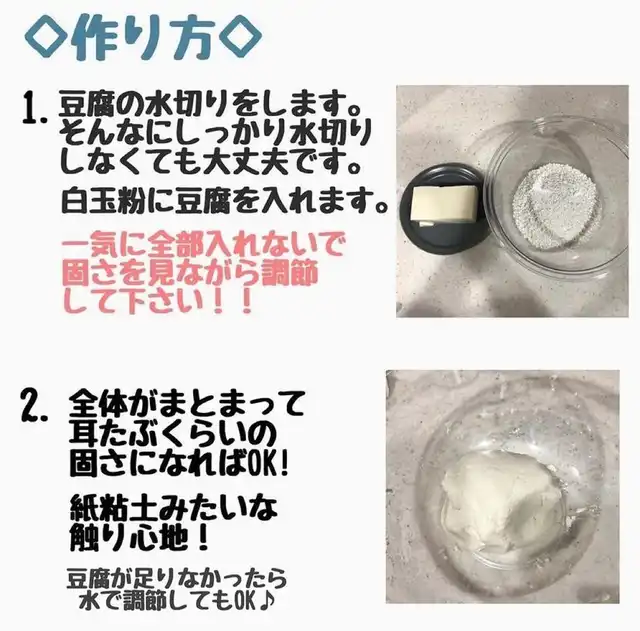 ◇作り方◇

1. 豆腐の水切りをします。そんなにしっかり水切りしなくても大丈夫です。

白玉粉に豆腐を入れます。

一気に全部入れないで固さを見ながら調節して下さい！！

2. 全体がまとまって耳たぶくらいの固さになればOK!

紙粘土みたいな触り心地！

豆腐が足りなかったら水で調節してもOK♪