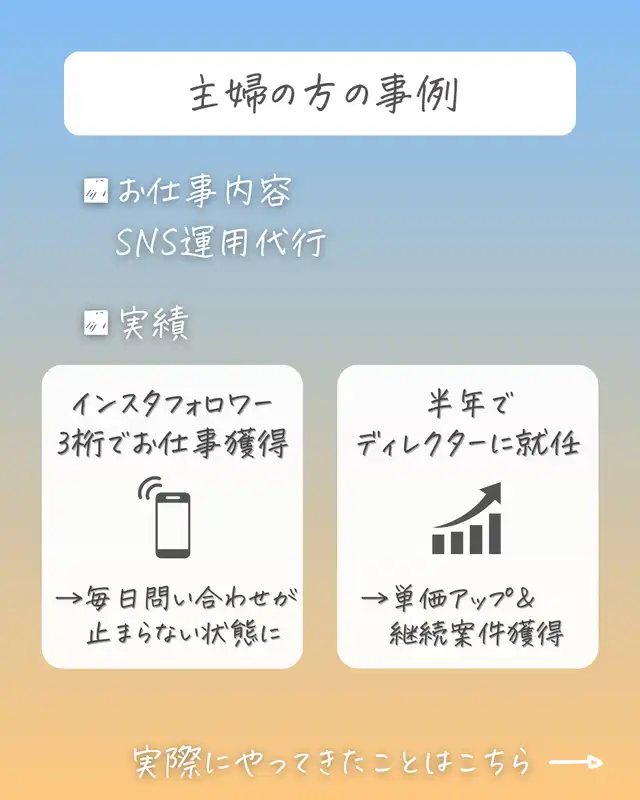 主婦の方の事例

☑お仕事内容
SNS運用代行

☑実績

インスタフォロワー
3桁でお仕事獲得

→毎日問い合わせが
止まらない状態に

半年で
ディレクターに就任

→単価アップ&
継続案件獲得

実際にやってきたことはこちら →