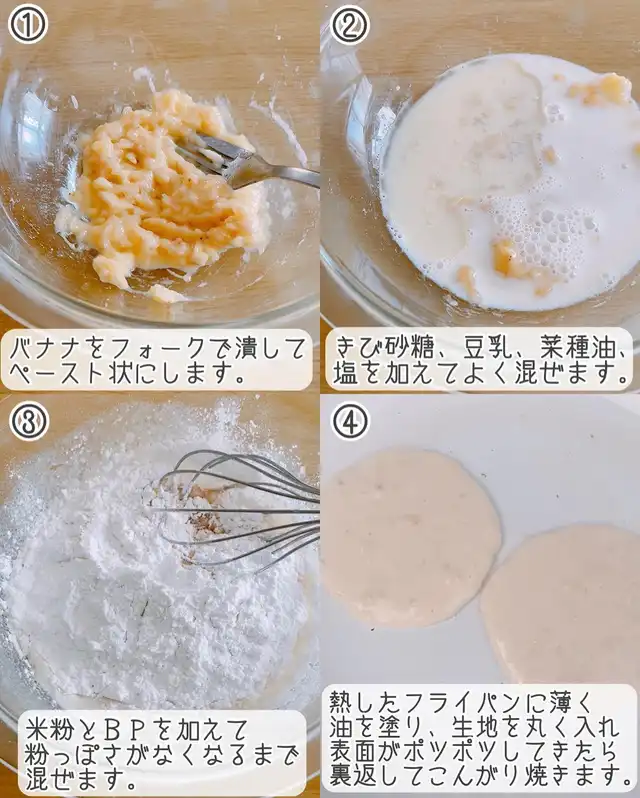 ①

バナナをフォークで潰してペースト状にします。

②

きび砂糖、豆乳、菜種油、塩を加えてよく混ぜます。

③

米粉とＢＰを加えて粉っぽさがなくなるまで混ぜます。

④

熱したフライパンに薄く油を塗り、生地を丸く入れ表面がポツポツしてきたら裏返してこんがり焼きます。