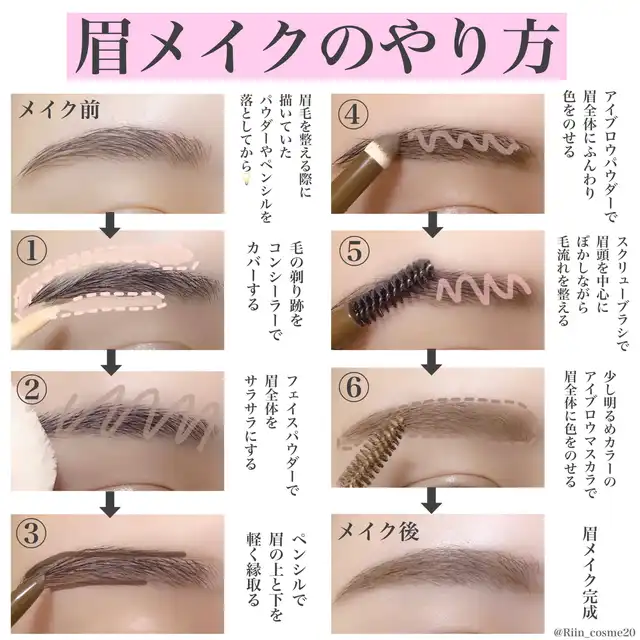 眉メイクのやり方

メイク前

眉毛を整える際に描いていたパウダーやペンシルを落としてから

①

毛の剃り跡をコンシーラーでカバーする

②

フェイスパウダーで眉全体をサラサラにする

③

ペンシルで眉の上と下を軽く縁取る

④

アイブロウパウダーで眉全体にふんわり色をのせる

⑤

スクリューブラシで眉頭を中心にぼかしながら毛流れを整える

⑥

少し明るめカラーのアイブロウマスカラで眉全体に色をのせる

メイク後

眉メイク完成

@Riin_cosme20