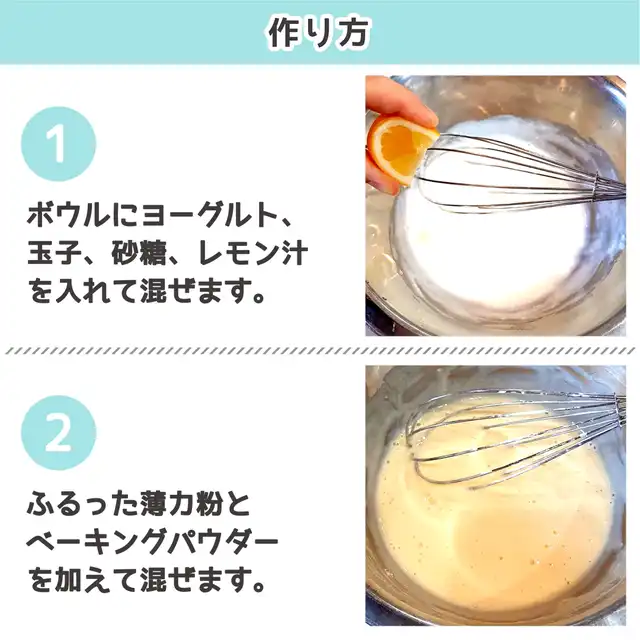 作り方

1

ボウルにヨーグルト、玉子、砂糖、レモン汁を入れて混ぜます。

2

ふるった薄力粉とベーキングパウダーを加えて混ぜます。