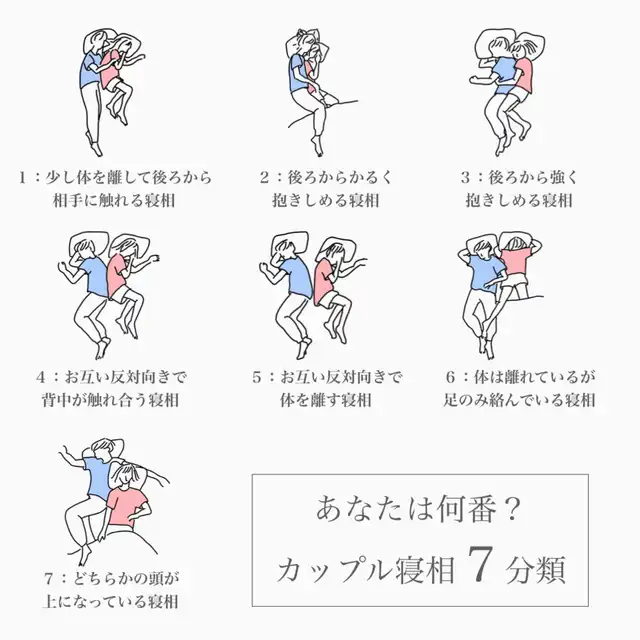 1：少し体を離して後ろから相手に触れる寝相

2：後ろからかるく抱きしめる寝相

3：後ろから強く抱きしめる寝相

4：お互い反対向きで背中が触れ合う寝相

5：お互い反対向きで体を離す寝相

6：体は離れているが足のみ絡んでいる寝相

7：どちらかの頭が上になっている寝相

あなたは何番？
カップル寝相 7 分類