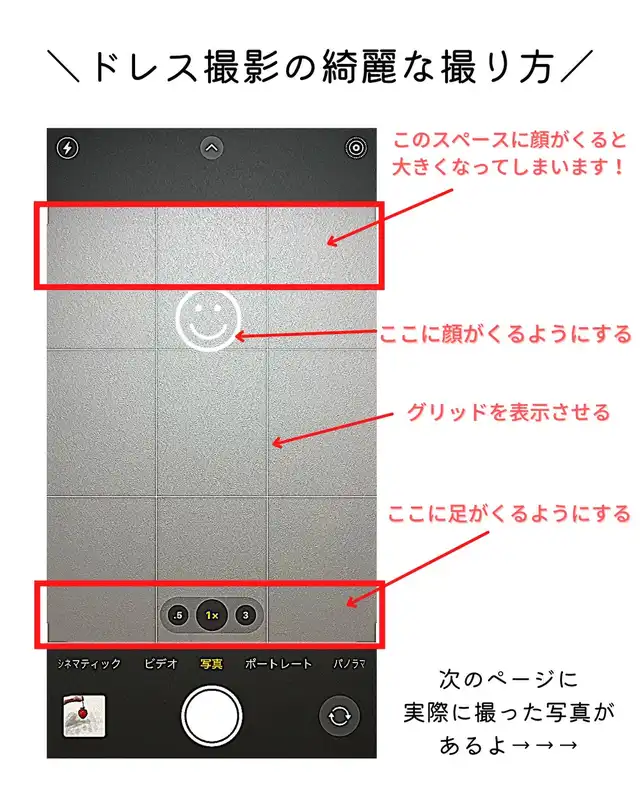 ＼ドレス撮影の綺麗な撮り方／

このスペースに顔がくると大きくなってしまいます！

ここに顔がくるようにする

グリッドを表示させる

ここに足がくるようにする

.5 1× 3

シネマティック ビデオ 写真 ポートレート パノラマ

次のページに
実際に撮った写真が
あるよ→→→