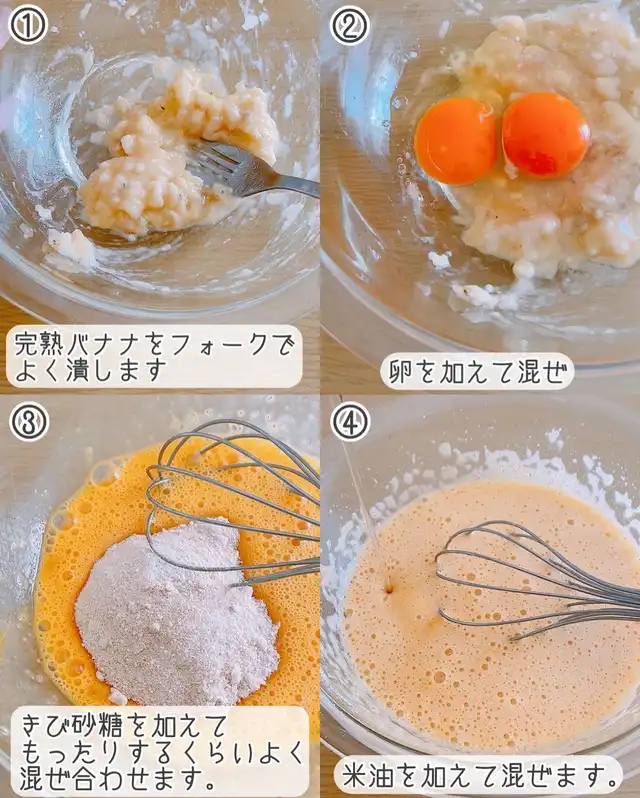 ①

完熟バナナをフォークでよく潰します

②

卵を加えて混ぜ

③

きび砂糖を加えてもったりするくらいよく混ぜ合わせます。

④

米油を加えて混ぜます。