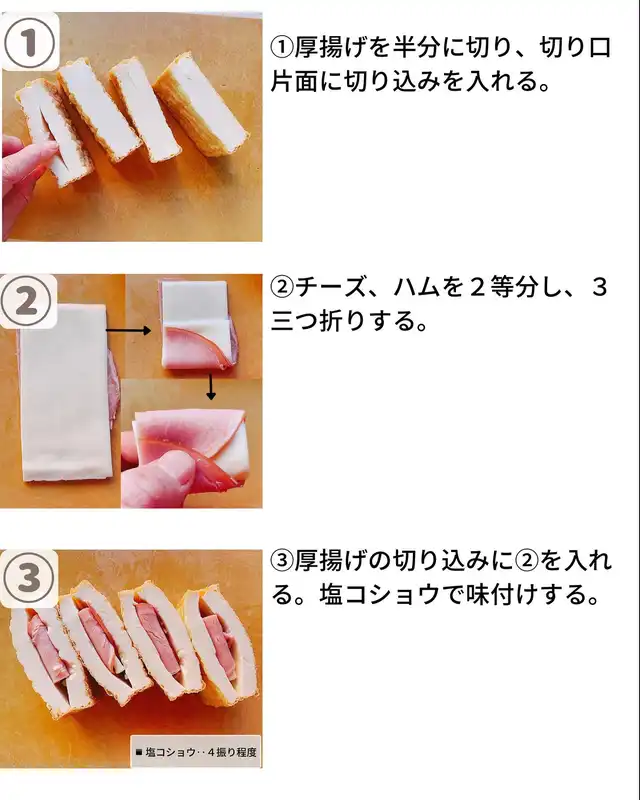 ①

①厚揚げを半分に切り、切り口片面に切り込みを入れる。

②

②チーズ、ハムを２等分し、３三つ折りする。

③

③厚揚げの切り込みに②を入れる。塩コショウで味付けする。

■塩コショウ‥４振り程度