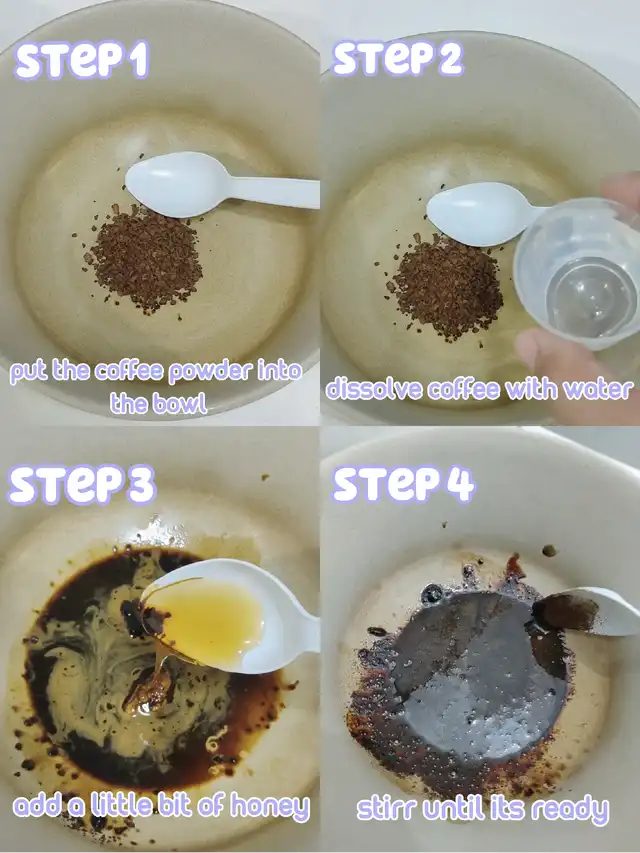 STEP 1

put the coffee powder into the bowl

STEP 2

dissolve coffee with water

STEP 3

add a little bit of honey

STEP 4

stirr until its ready