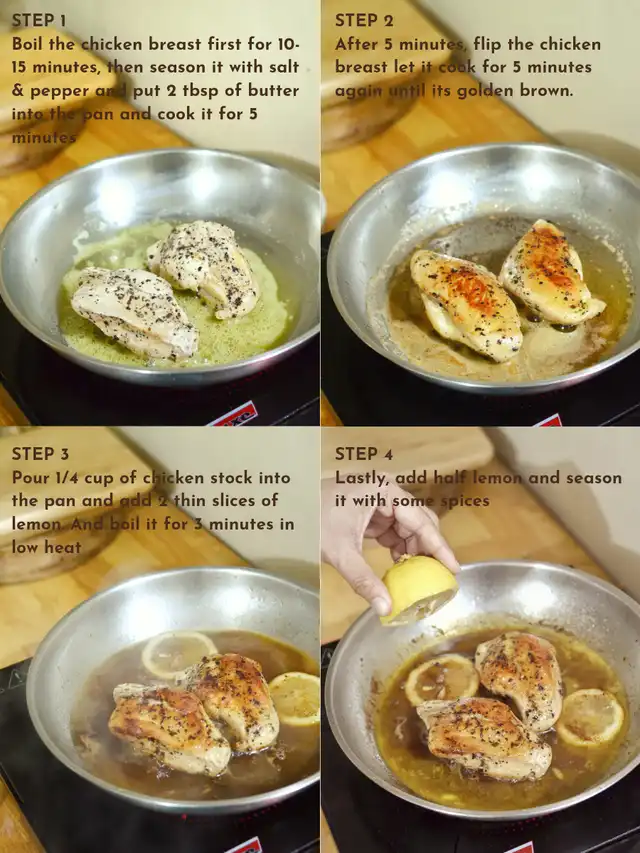 STEP 1
Boil the chicken breast first for 10-15 minutes, then season it with salt & pepper and put 2 tbsp of butter into the pan and cook it for 5 minutes

STEP 2
After 5 minutes, flip the chicken breast let it cook for 5 minutes again until its golden brown.

STEP 3
Pour 1/4 cup of chicken stock into the pan and add 2 thin slices of lemon. And boil it for 3 minutes in low heat

STEP 4
Lastly, add half lemon and season it with some spices