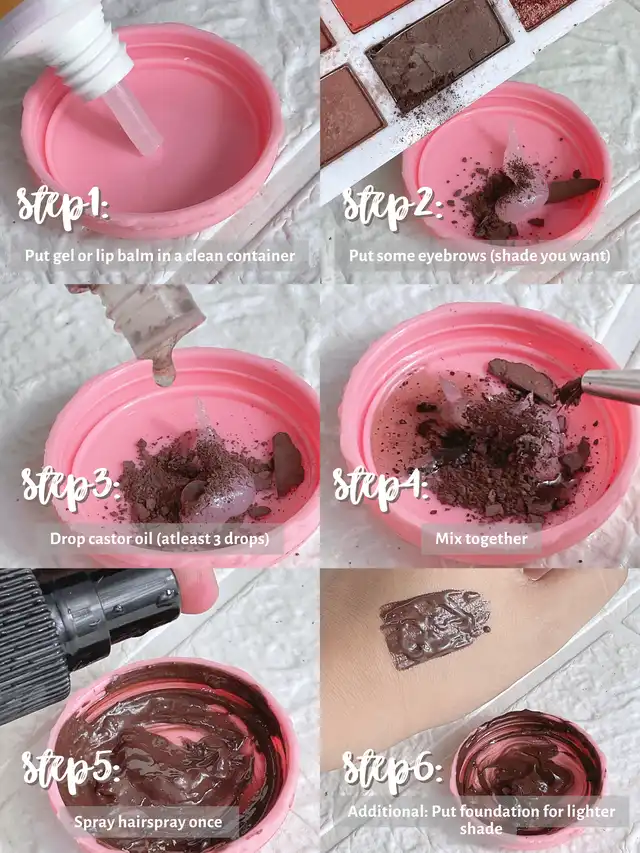 step1:
Put gel or lip balm in a clean container

step2:
Put some eyebrows (shade you want)

step3:
Drop castor oil (atleast 3 drops)

step4:
Mix together

step5:
Spray hairspray once

step6:
Additional: Put foundation for lighter shade