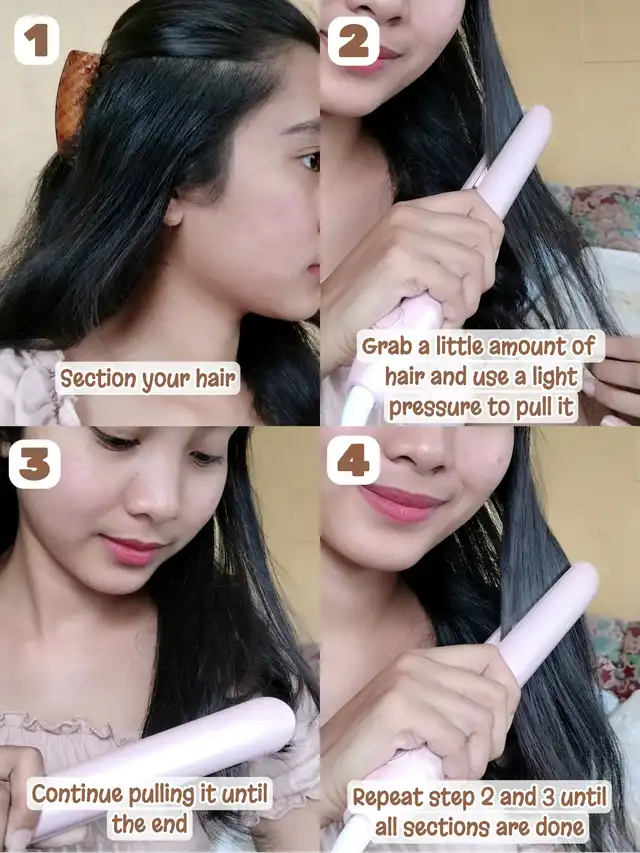 1

Section your hair

2

Grab a little amount of hair and use a light pressure to pull it

3

Continue pulling it until the end

4

Repeat step 2 and 3 until all sections are done