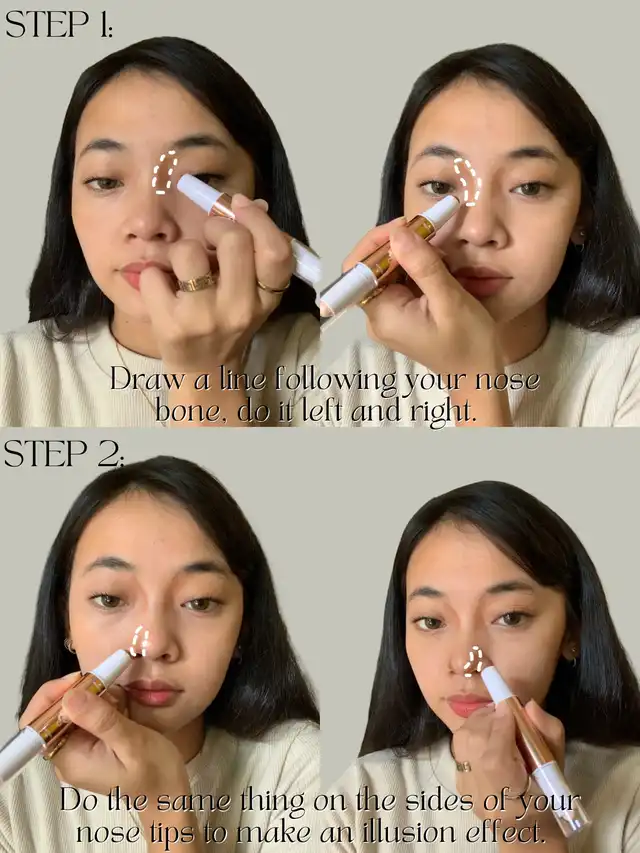 STEP 1:

Draw a line following your nose bone, do it left and right.

STEP 2:

Do the same thing on the sides of your nose tips to make an illusion effect.